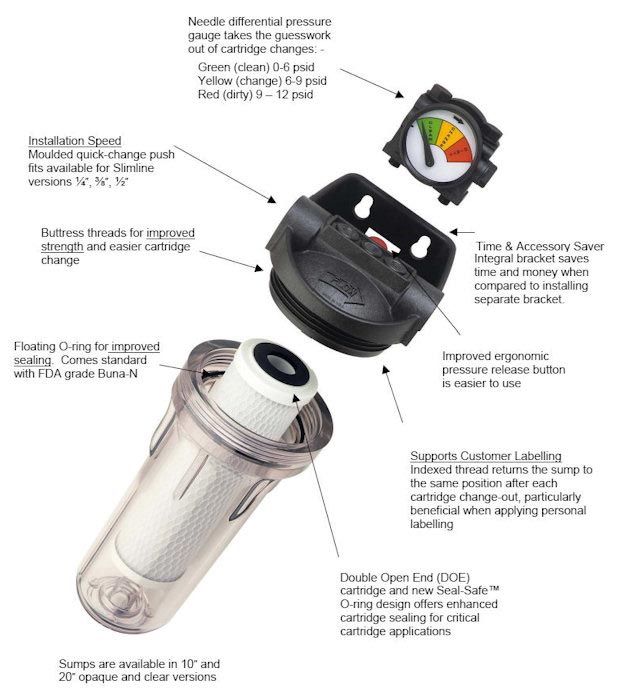 Needle differential pressure gauge takes the guesswork out of cartridge changes: -

Green (clean) 0-6 psid
Yellow (change) 6-9 psid
Red (dirty) 9 – 12 psid

Installation Speed
Moulded quick-change push fits available for Slimline versions ¼", ⅜", ½"

Buttress threads for improved strength and easier cartridge change

Time & Accessory Saver
Integral bracket saves time and money when compared to installing separate bracket.

Floating O-ring for improved sealing. Comes standard with FDA grade Buna-N

Improved ergonomic pressure release button is easier to use

Supports Customer Labelling
Indexed thread returns the sump to the same position after each cartridge change-out, particularly beneficial when applying personal labelling

Double Open End (DOE) cartridge and new Seal-Safe™ O-ring design offers enhanced cartridge sealing for critical cartridge applications

Sumps are available in 10" and 20" opaque and clear versions