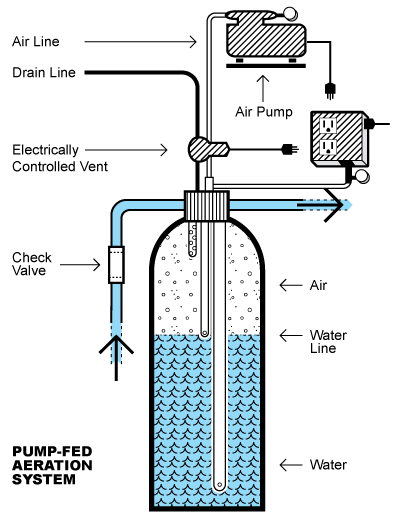 Air Line

Drain Line

Air Pump

Electrically Controlled Vent

Check Valve

Air

Water Line

Water

PUMP-FED AERATION SYSTEM